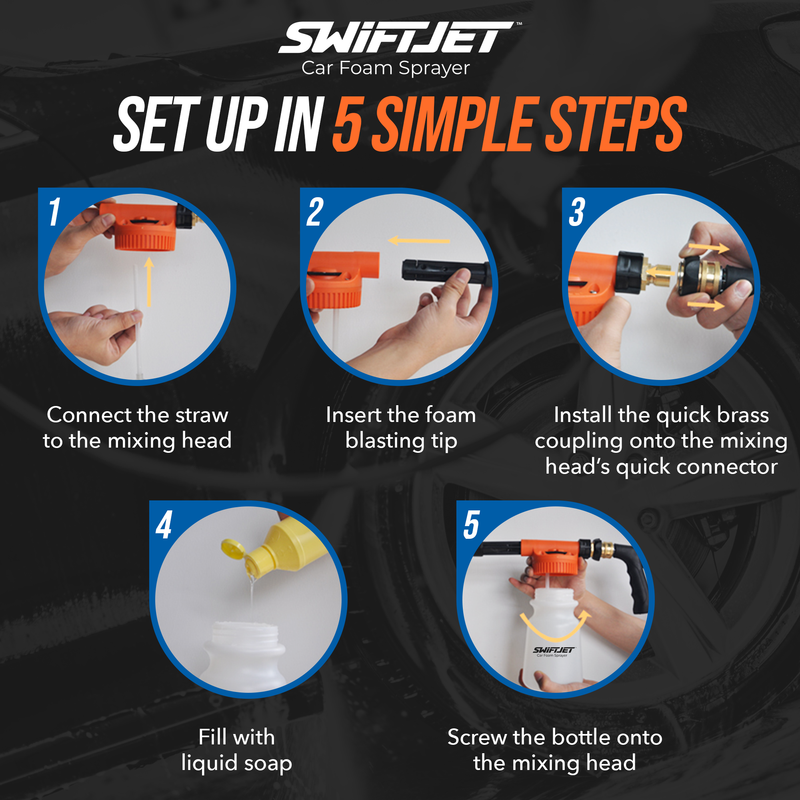 SWIFTJET™
Car Foam Sprayer

SET UP IN 5 SIMPLE STEPS

1
Connect the straw to the mixing head

2
Insert the foam blasting tip

3
Install the quick brass coupling onto the mixing head's quick connector

4
Fill with liquid soap

5
SWIFTJET
Car Foam Sprayer
Screw the bottle onto the mixing head